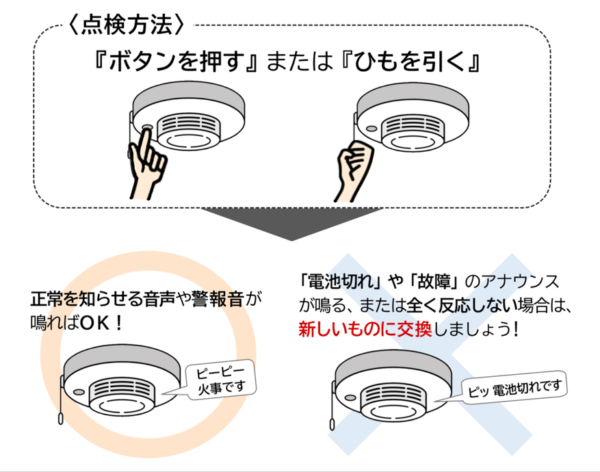 〈点検方法〉

『ボタンを押す』または『ひもを引く』

正常を知らせる音声や警報音が鳴ればOK！

ピーピー 火事です

「電池切れ」や「故障」のアナウンスが鳴る、または全く反応しない場合は、新しいものに交換しましょう！

ピッ 電池切れです